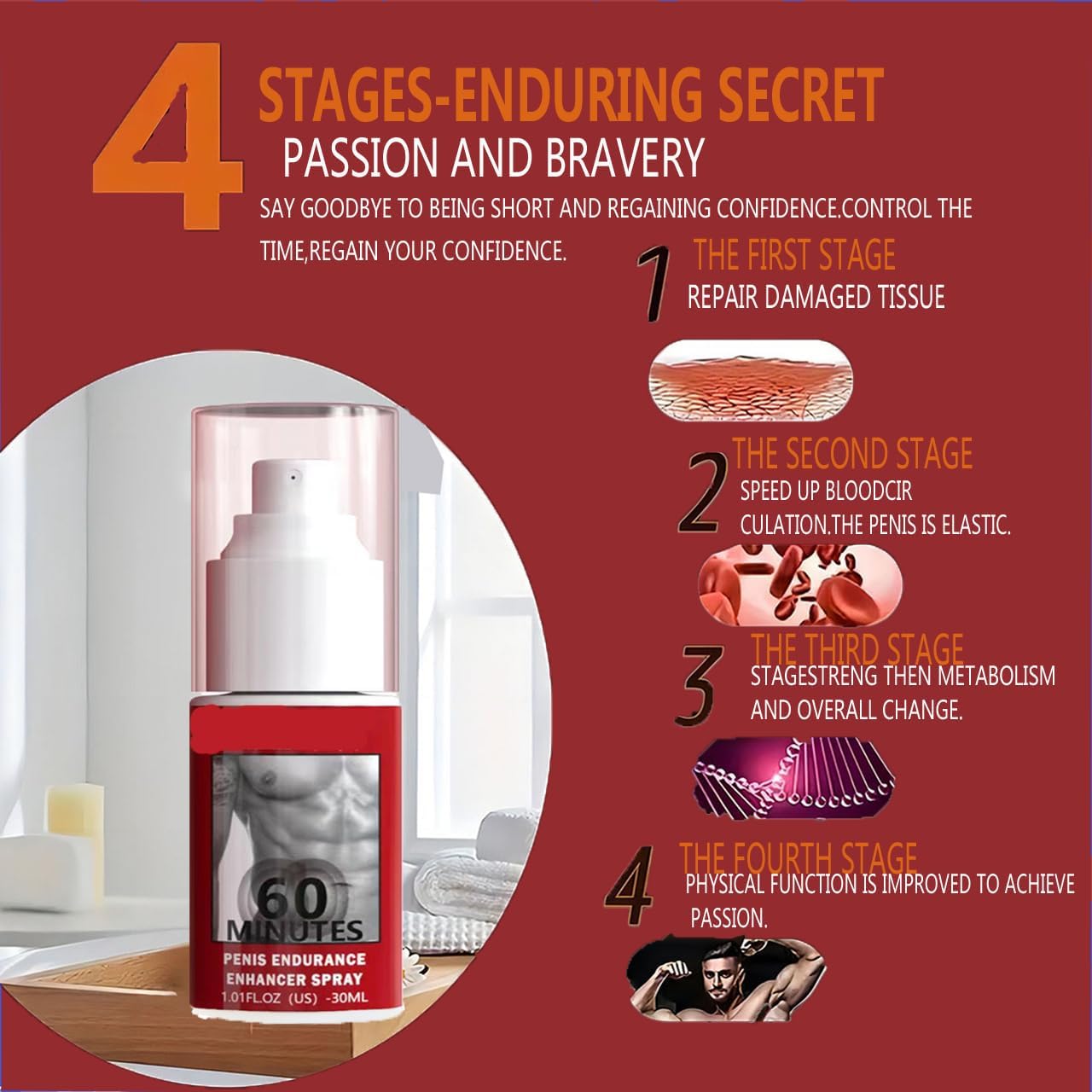 4 STAGES-ENDURING SECRET

PASSION AND BRAVERY

SAY GOODBYE TO BEING SHORT AND REGAINING CONFIDENCE.CONTROL THE TIME,REGAIN YOUR CONFIDENCE.

1 THE FIRST STAGE
REPAIR DAMAGED TISSUE

2 THE SECOND STAGE
SPEED UP BLOODCIR CULATION.THE PENIS IS ELASTIC.

3 THE THIRD STAGE
STAGESTRENG THEN METABOLISM AND OVERALL CHANGE.

4 THE FOURTH STAGE
PHYSICAL FUNCTION IS IMPROVED TO ACHIEVE PASSION.

60 MINUTES
PENIS ENDURANCE ENHANCER SPRAY
1.01FL.OZ (US) -30ML