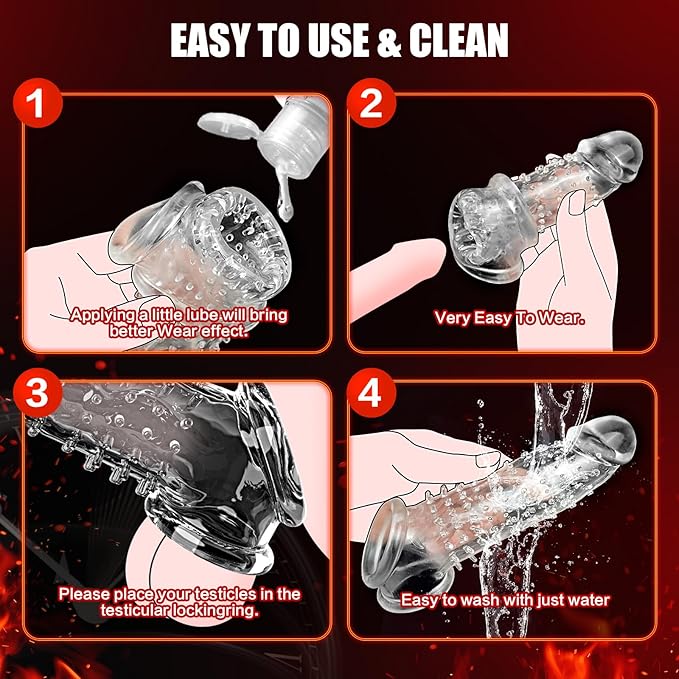 EASY TO USE & CLEAN

1

Applying a little lube will bring better Wear effect.

2

Very Easy To Wear.

3

Please place your testicles in the testicular lockingring.

4

Easy to wash with just water